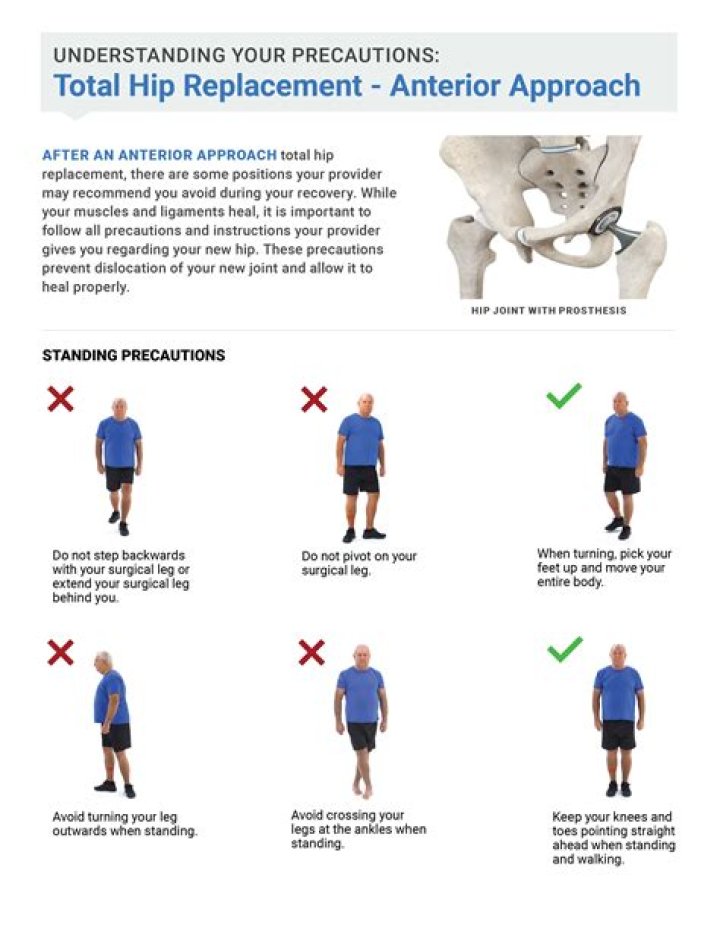 UNDERSTANDING YOUR PRECAUTIONS:
Total Hip Replacement - Anterior Approach

AFTER AN ANTERIOR APPROACH total hip replacement, there are some positions your provider may recommend you avoid during your recovery. While your muscles and ligaments heal, it is important to follow all precautions and instructions your provider gives you regarding your new hip. These precautions prevent dislocation of your new joint and allow it to heal properly.

HIP JOINT WITH PROSTHESIS

STANDING PRECAUTIONS

Do not step backwards with your surgical leg or extend your surgical leg behind you.

Do not pivot on your surgical leg.

When turning, pick your feet up and move your entire body.

Avoid turning your leg outwards when standing.

Avoid crossing your legs at the ankles when standing.

Keep your knees and toes pointing straight ahead when standing and walking.