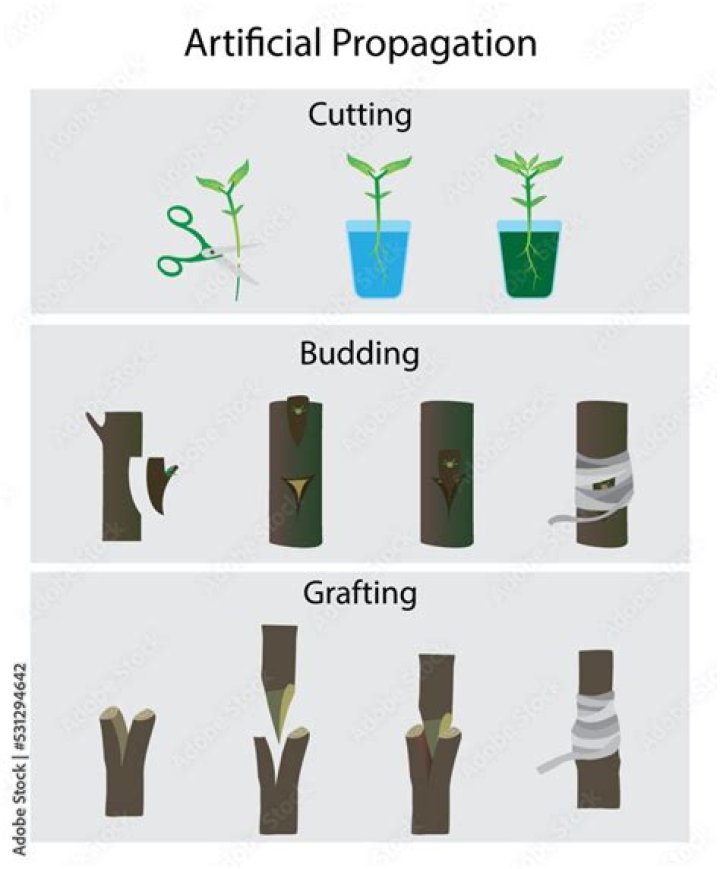 Artificial Propagation

Cutting

Budding

Grafting

Adobe Stock | #531294642